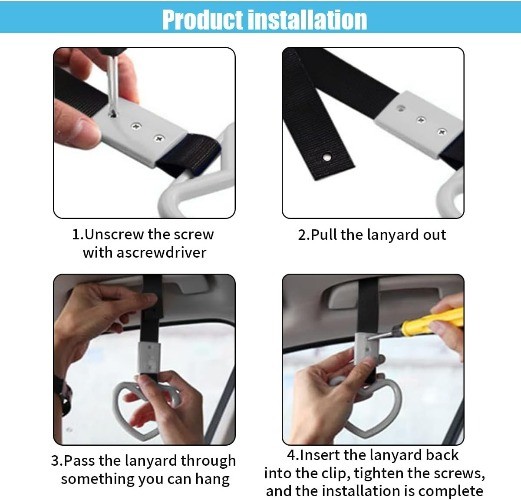 Product installation

1.Unscrew the screw with ascrewdriver

2.Pull the lanyard out

3.Pass the lanyard through something you can hang

4.Insert the lanyard back into the clip, tighten the screws, and the installation is complete