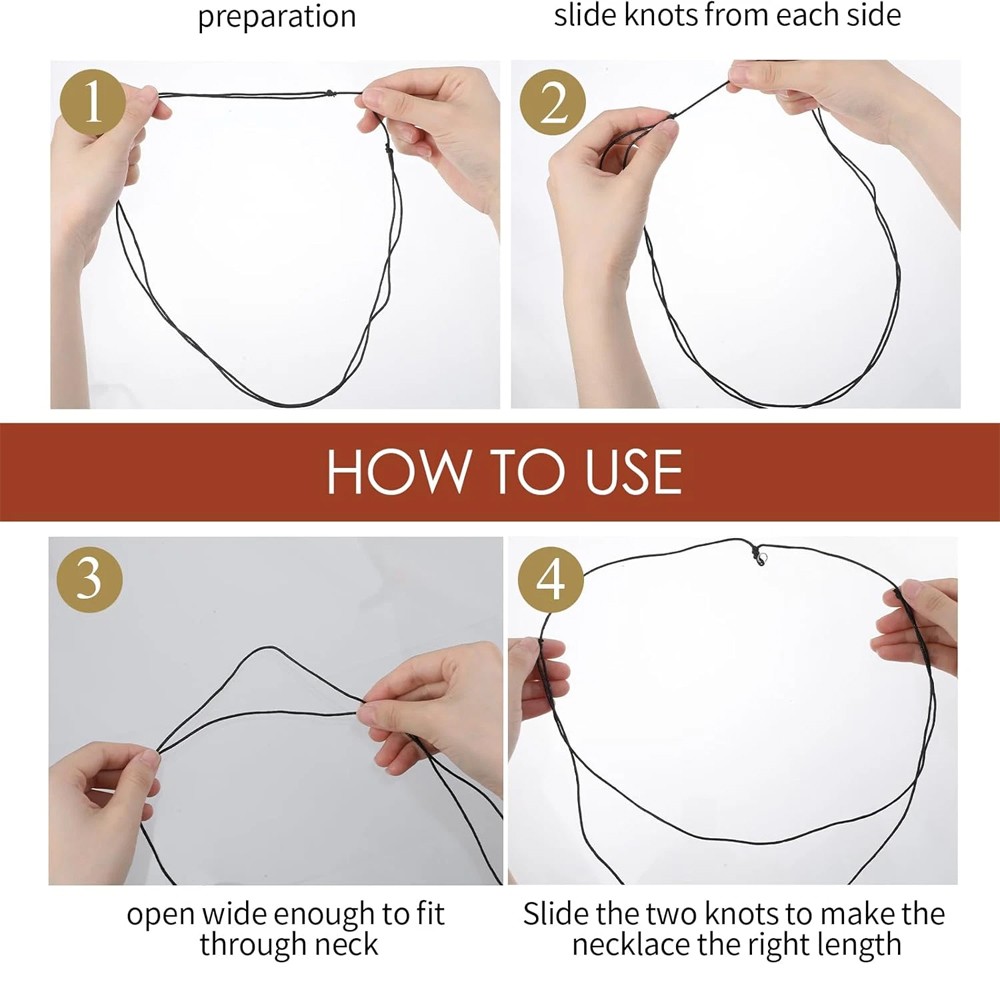 preparation

slide knots from each side

1

2

HOW TO USE

3

4

open wide enough to fit through neck

Slide the two knots to make the necklace the right length