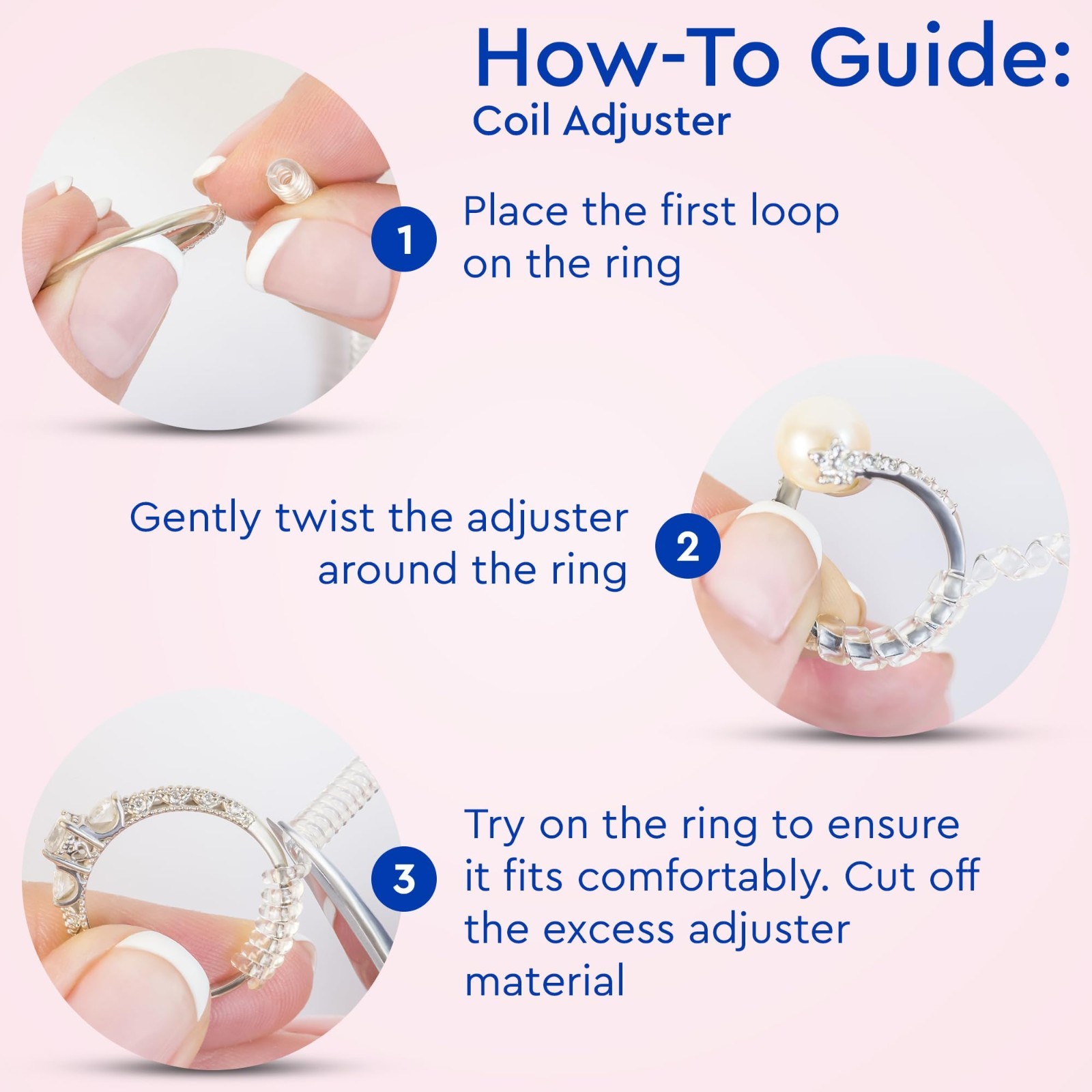 How-To Guide:
Coil Adjuster

1
Place the first loop on the ring

Gently twist the adjuster around the ring
2

3
Try on the ring to ensure it fits comfortably. Cut off the excess adjuster material